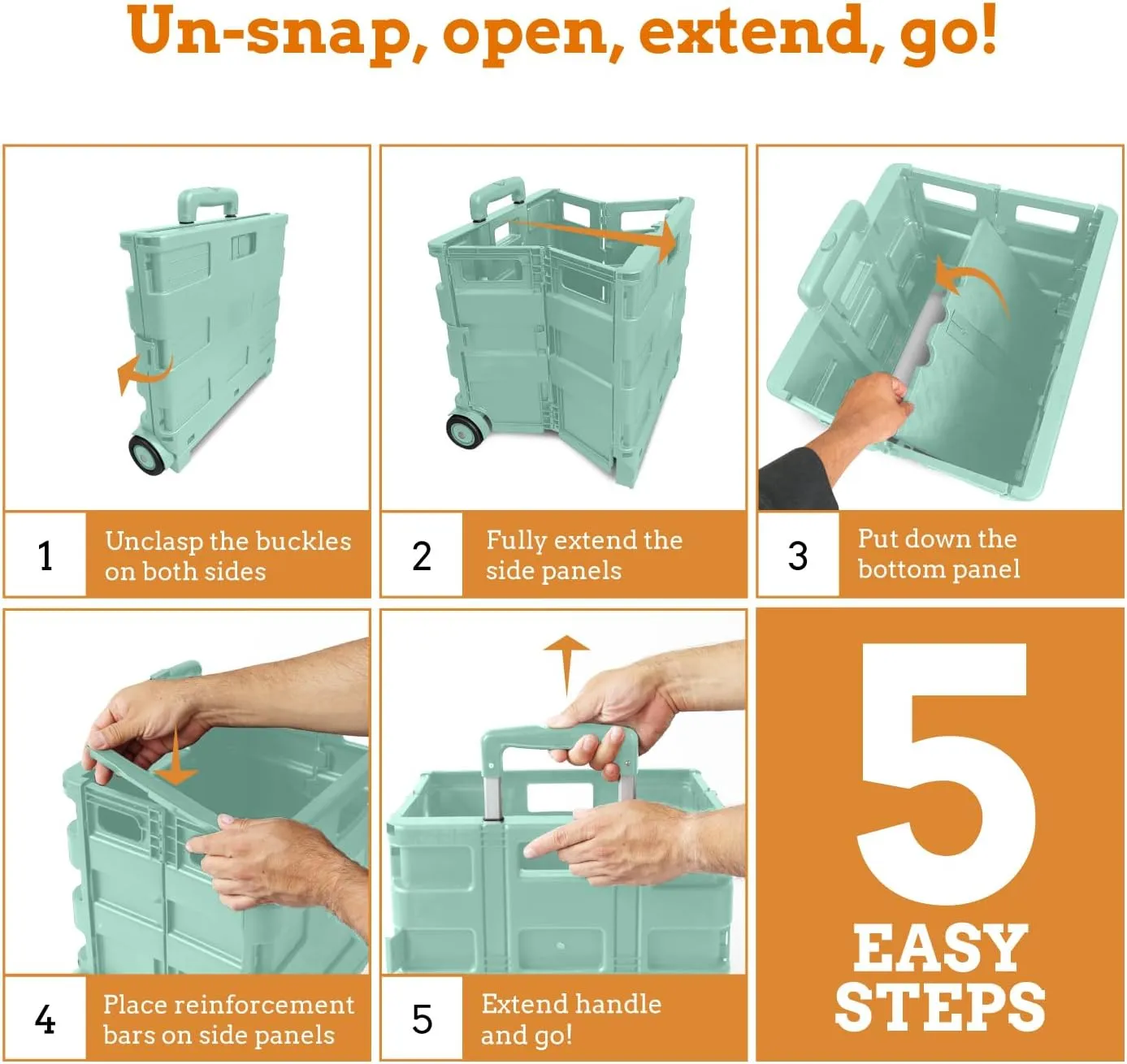 Un-snap, open, extend, go!

1 Unclasp the buckles on both sides

2 Fully extend the side panels

3 Put down the bottom panel

4 Place reinforcement bars on side panels

5 Extend handle and go!

5 EASY STEPS